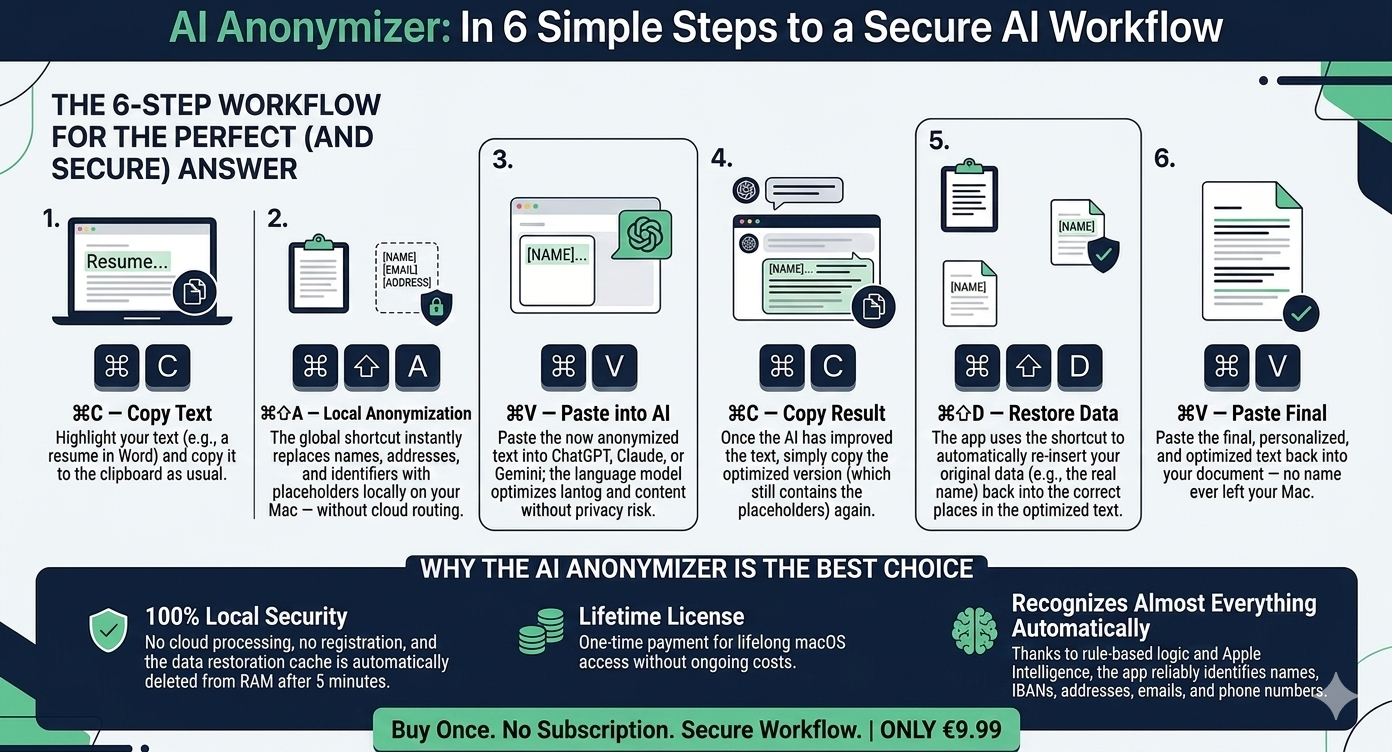 AI Anonymizer: In 6 Simple Steps to a Secure AI Workflow

THE 6-STEP WORKFLOW FOR THE PERFECT (AND SECURE) ANSWER

1.

Resume...

⌘ C

⌘C — Copy Text
Highlight your text (e.g., a resume in Word) and copy it to the clipboard as usual.

2.

[NAME]
[EMAIL]
[ADDRESS]

⌘ ⇧ A

⌘⇧A — Local Anonymization
The global shortcut instantly replaces names, addresses, and identifiers with placeholders locally on your Mac — without cloud routing.

3.

[NAME]...

⌘ V

⌘V — Paste into AI
Paste the now anonymized text into ChatGPT, Claude, or Gemini; the language model optimizes lantog and content without privacy risk.

4.

[NAME]...

⌘ C

⌘C — Copy Result
Once the AI has improved the text, simply copy the optimized version (which still contains the placeholders) again.

5.

[NAME]

[NAME]

⌘ ⇧ D

⌘⇧D — Restore Data
The app uses the shortcut to automatically re-insert your original data (e.g., the real name) back into the correct places in the optimized text.

6.

⌘ V

⌘V — Paste Final
Paste the final, personalized, and optimized text back into your document — no name ever left your Mac.

WHY THE AI ANONYMIZER IS THE BEST CHOICE

100% Local Security
No cloud processing, no registration, and the data restoration cache is automatically deleted from RAM after 5 minutes.

Lifetime License
One-time payment for lifelong macOS access without ongoing costs.

Recognizes Almost Everything Automatically
Thanks to rule-based logic and Apple Intelligence, the app reliably identifies names, IBANs, addresses, emails, and phone numbers.

Buy Once. No Subscription. Secure Workflow. | ONLY €9.99